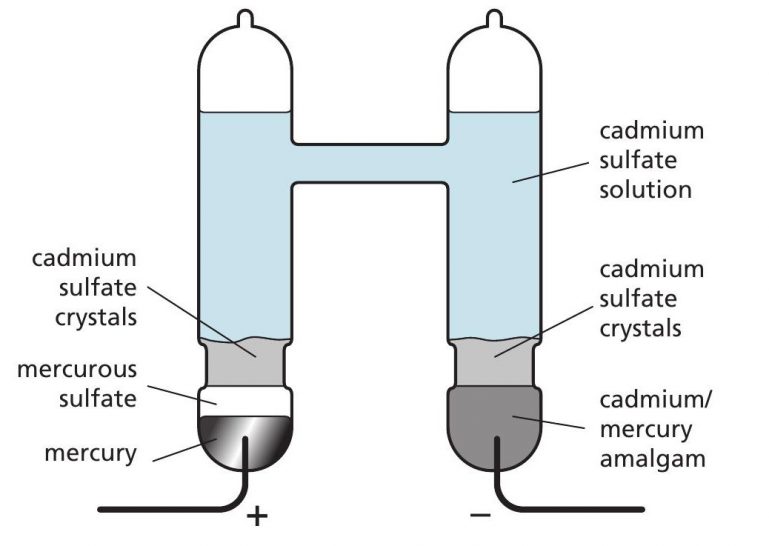 cadmium sulfate solution

cadmium sulfate crystals

cadmium sulfate crystals

mercurous sulfate

mercury

cadmium/ mercury amalgam

+

−